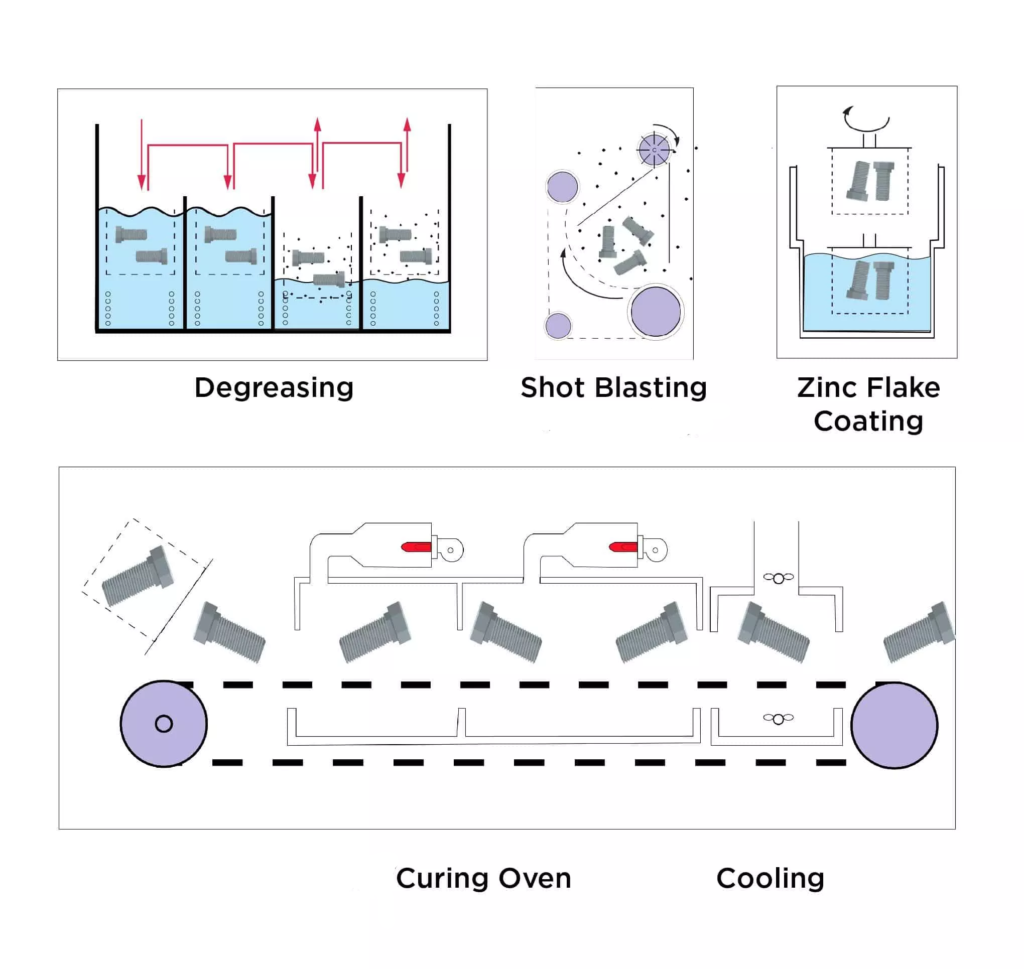 Degreasing

Shot Blasting

Zinc Flake Coating

Curing Oven

Cooling